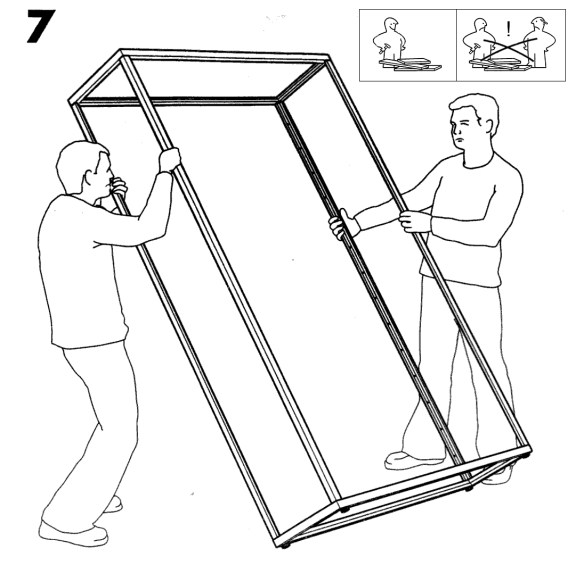 7

!